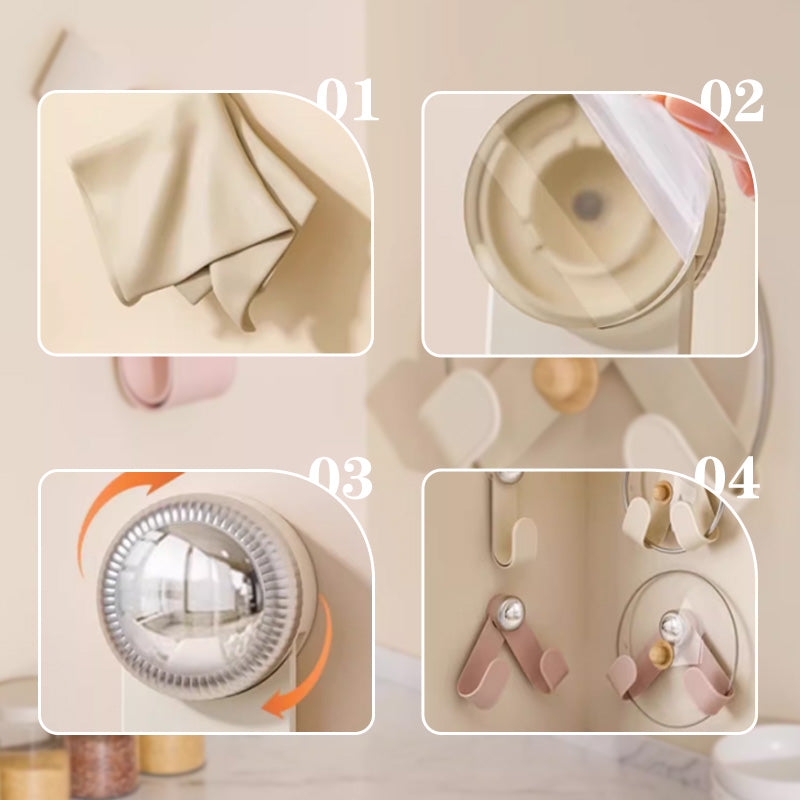 01

02

03

04