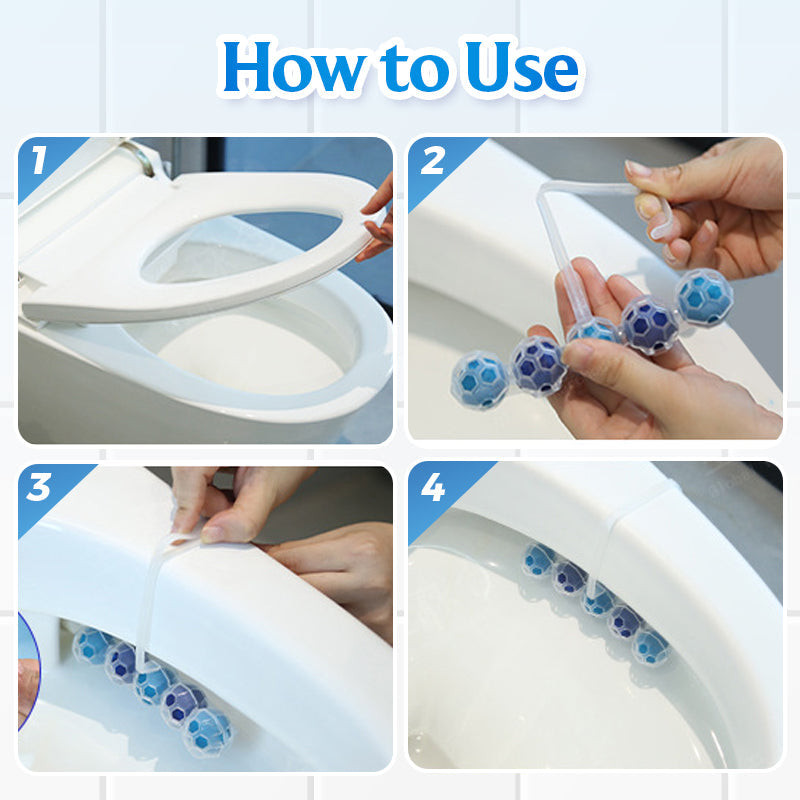 How to Use

1

2

3

4