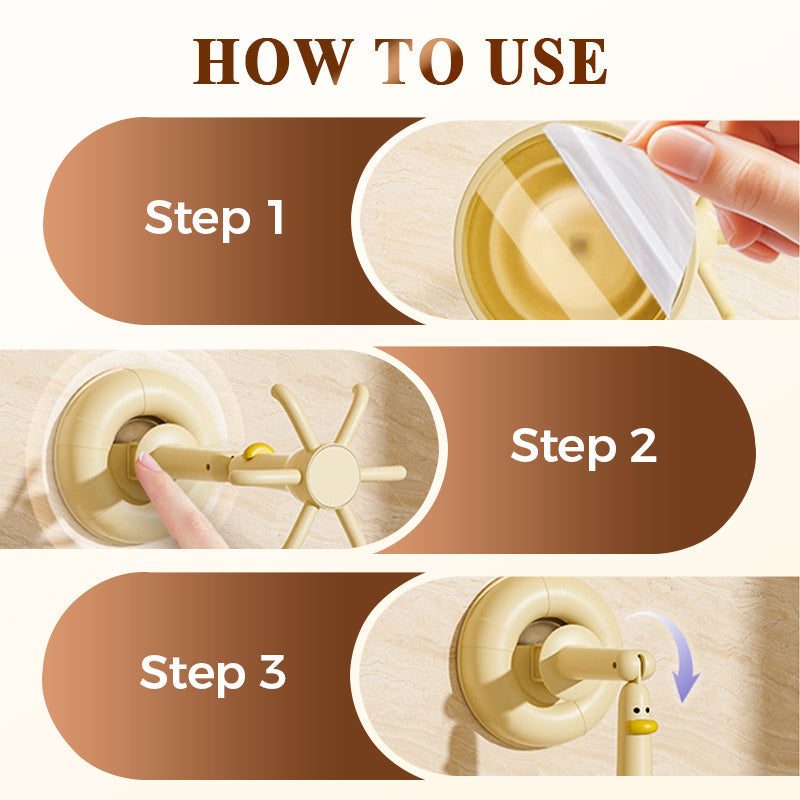 HOW TO USE

Step 1

Step 2

Step 3